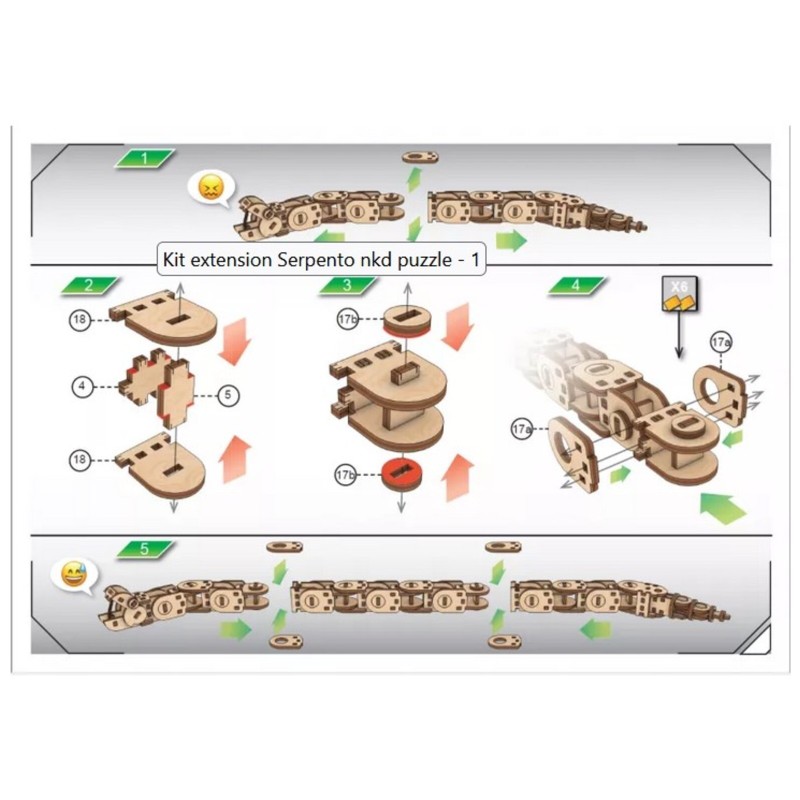 1

Kit extension Serpento nkd puzzle - 1

2

18

4

5

18

3

17b

17b

4

X6

17a

17a

5